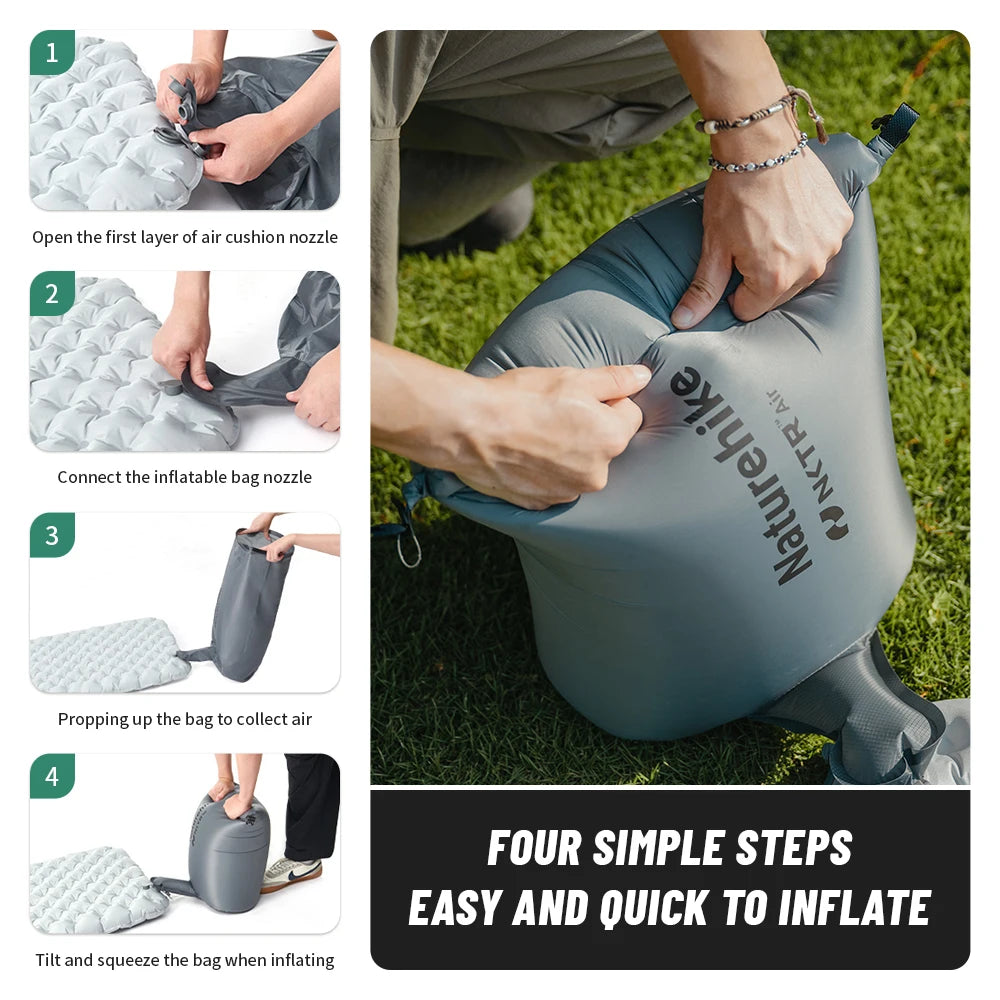 1

Open the first layer of air cushion nozzle

2

Connect the inflatable bag nozzle

3

Propping up the bag to collect air

4

Tilt and squeeze the bag when inflating

Naturehike

NKTR Air

FOUR SIMPLE STEPS
EASY AND QUICK TO INFLATE